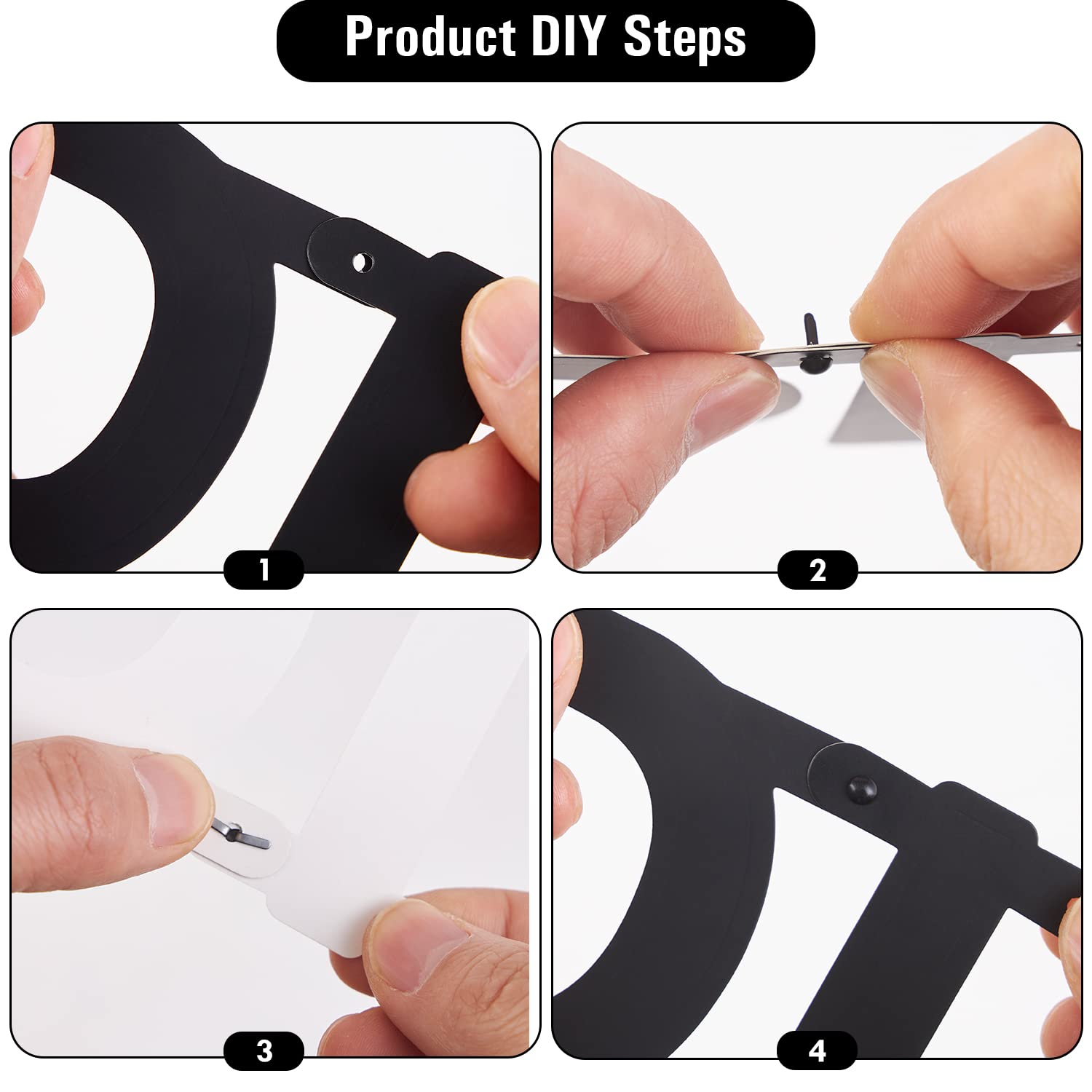 Product DIY Steps

1

2

3

4