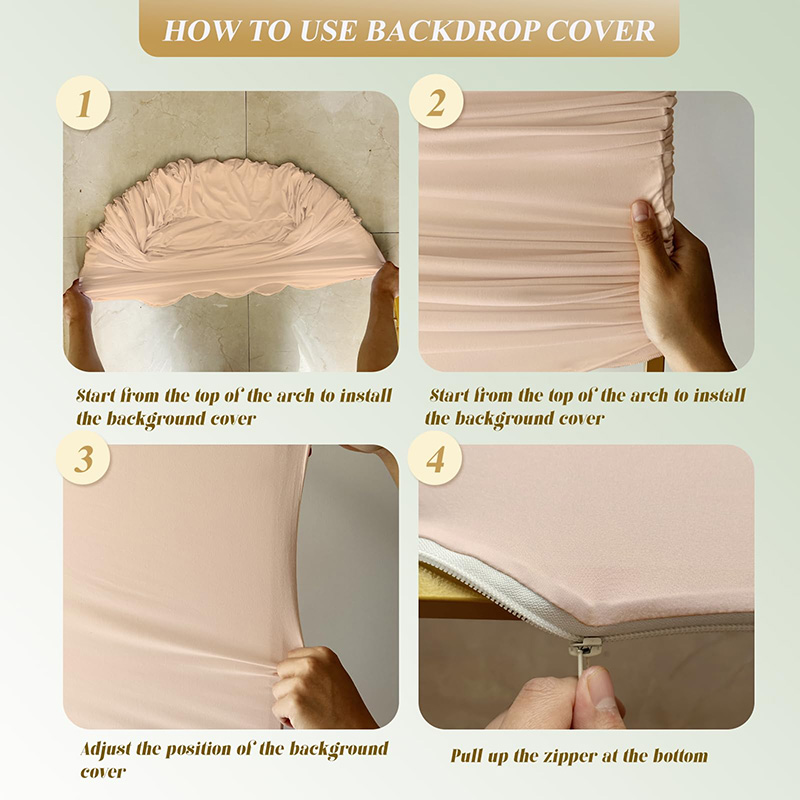 HOW TO USE BACKDROP COVER

1

Start from the top of the arch to install the background cover

2

Start from the top of the arch to install the background cover

3

Adjust the position of the background cover

4

Pull up the zipper at the bottom