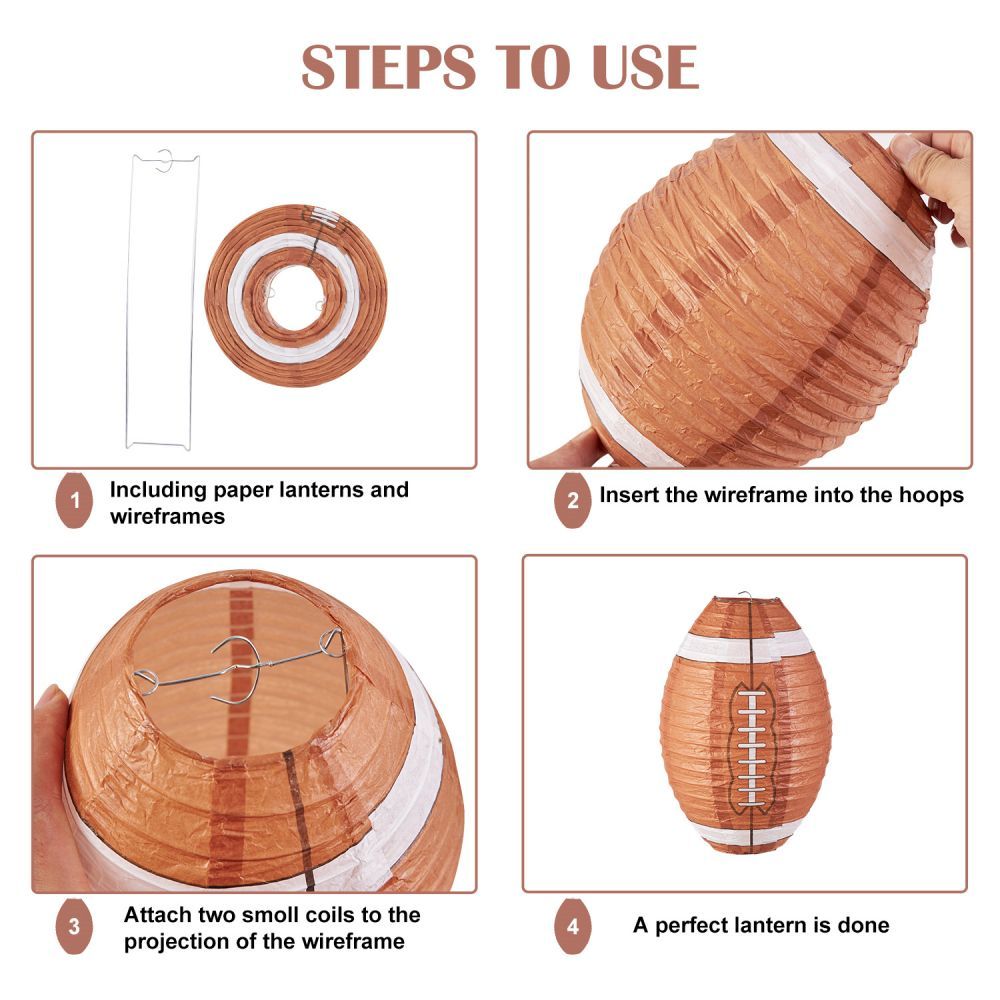 STEPS TO USE

1 Including paper lanterns and wireframes

2 Insert the wireframe into the hoops

3 Attach two smoll coils to the projection of the wireframe

4 A perfect lantern is done