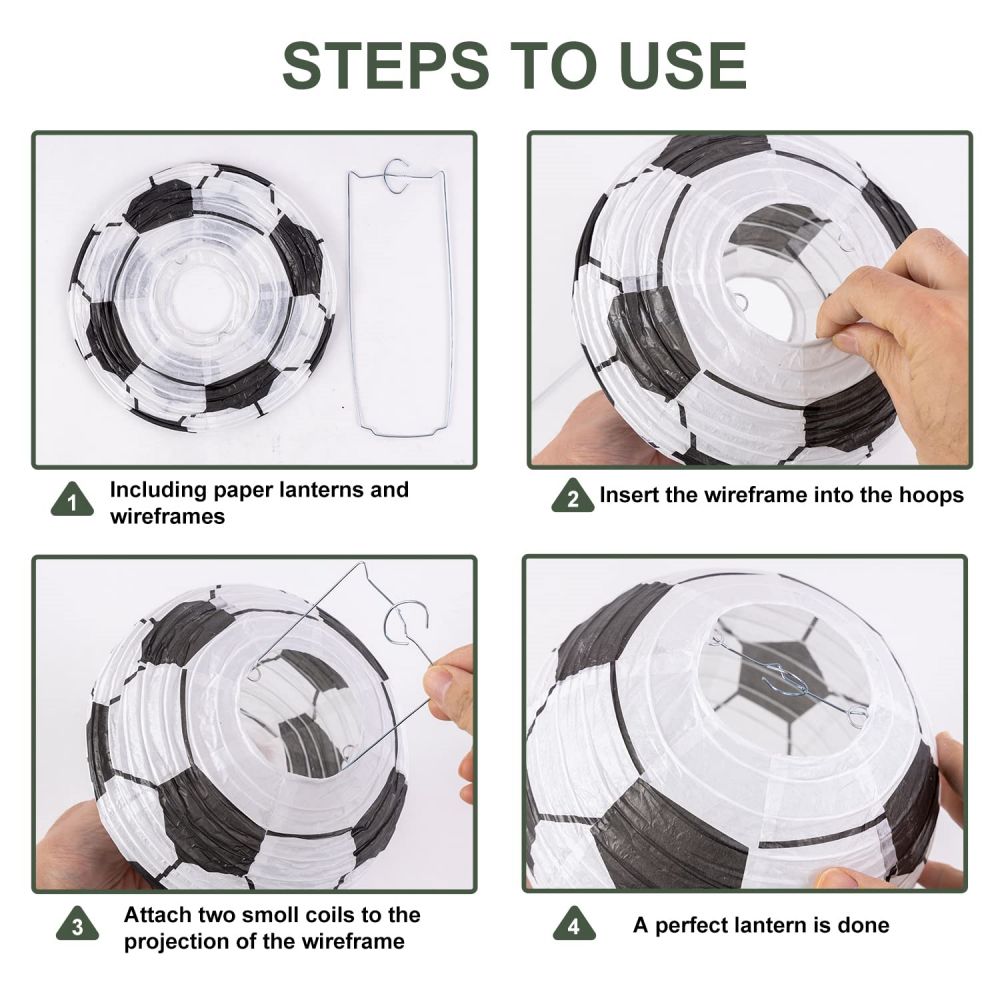 STEPS TO USE

1 Including paper lanterns and wireframes

2 Insert the wireframe into the hoops

3 Attach two smoll coils to the projection of the wireframe

4 A perfect lantern is done