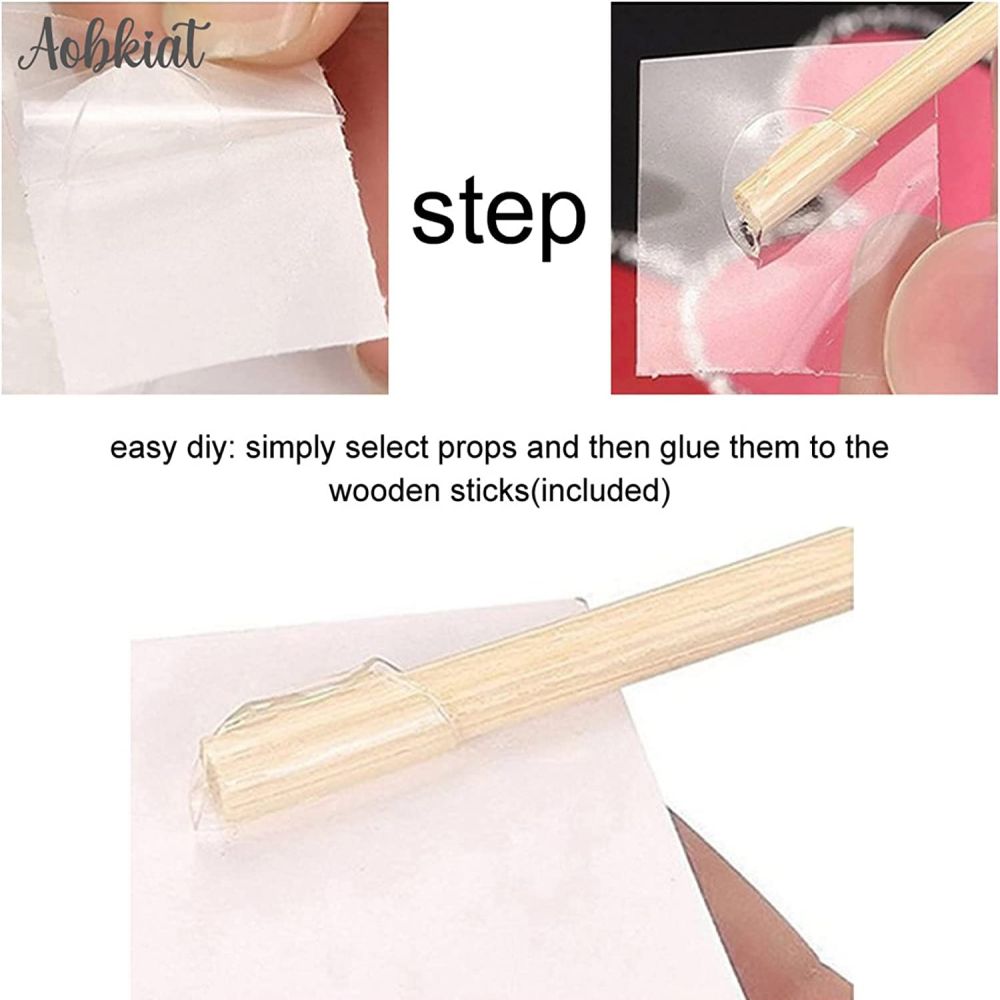 Aobkiat

step

easy diy: simply select props and then glue them to the wooden sticks(included)