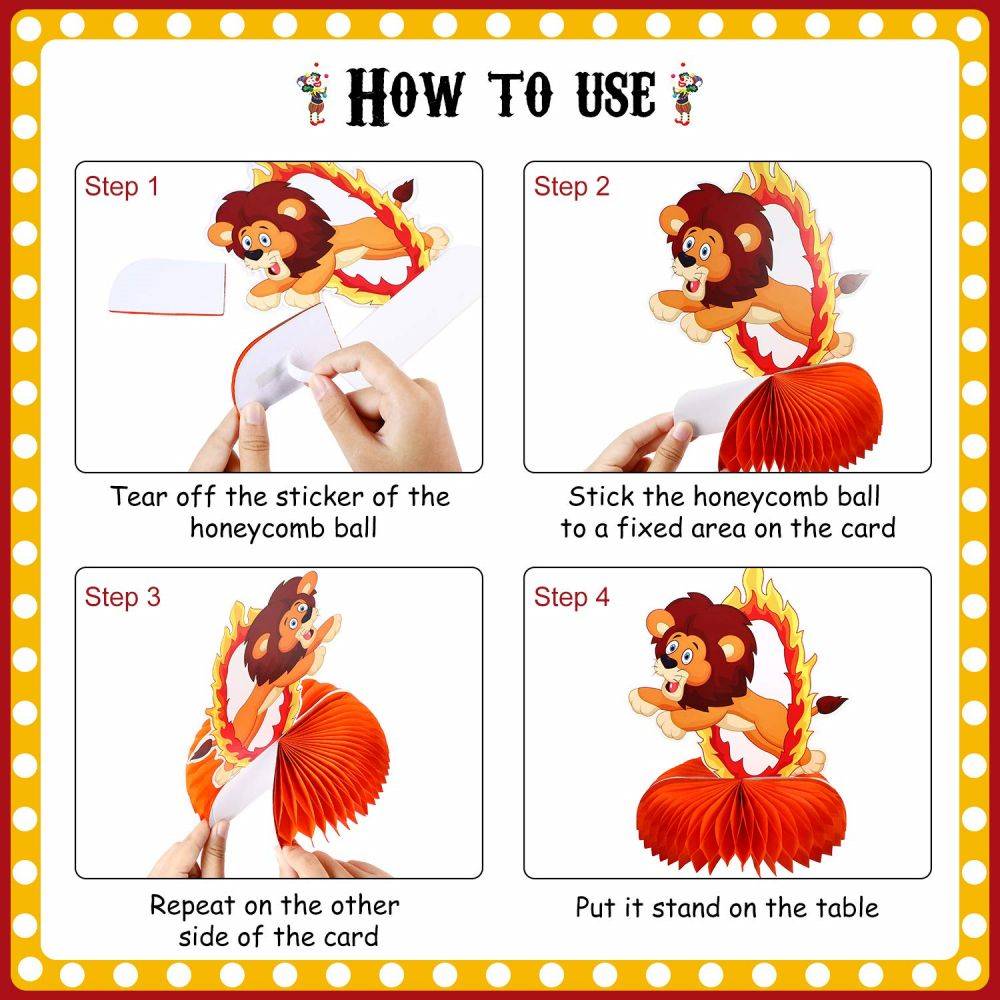 HOW TO USE

Step 1

Tear off the sticker of the honeycomb ball

Step 2

Stick the honeycomb ball to a fixed area on the card

Step 3

Repeat on the other side of the card

Step 4

Put it stand on the table