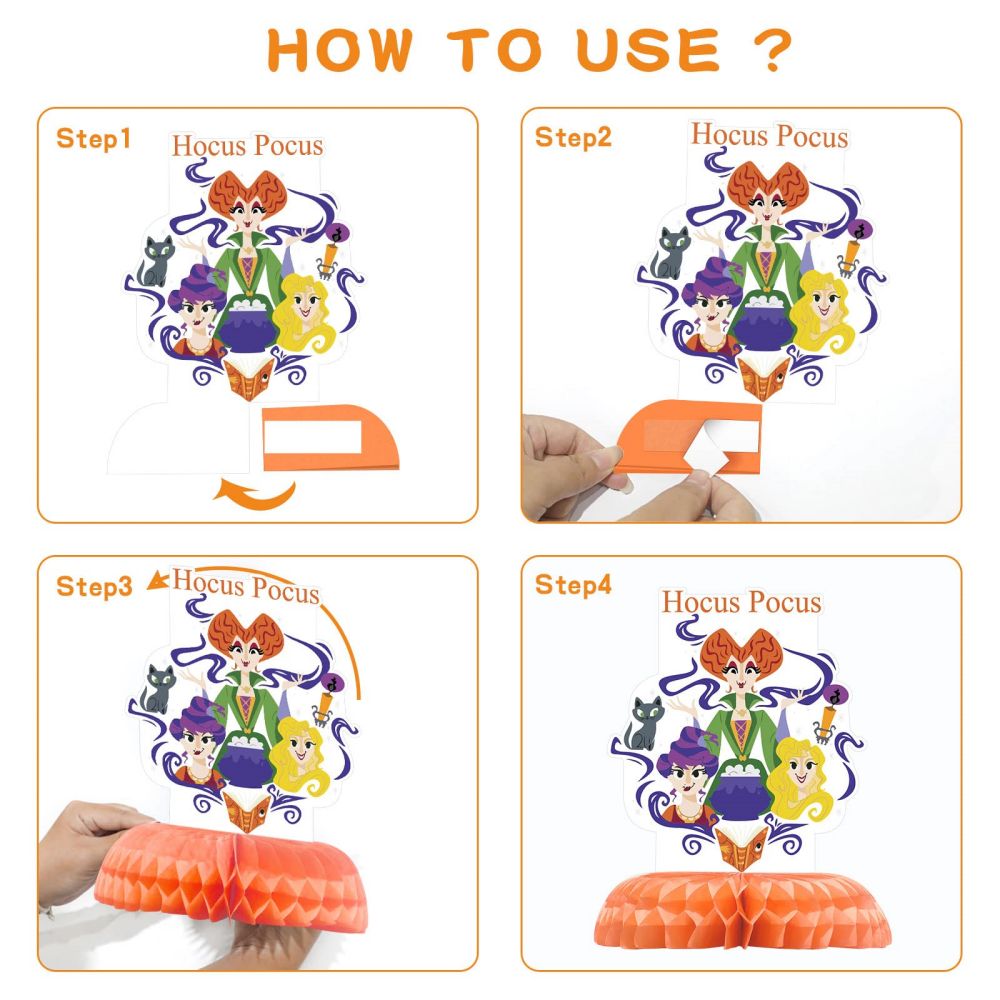 HOW TO USE ?

Step1
Hocus Pocus

Step2
Hocus Pocus

Step3
Hocus Pocus

Step4
Hocus Pocus