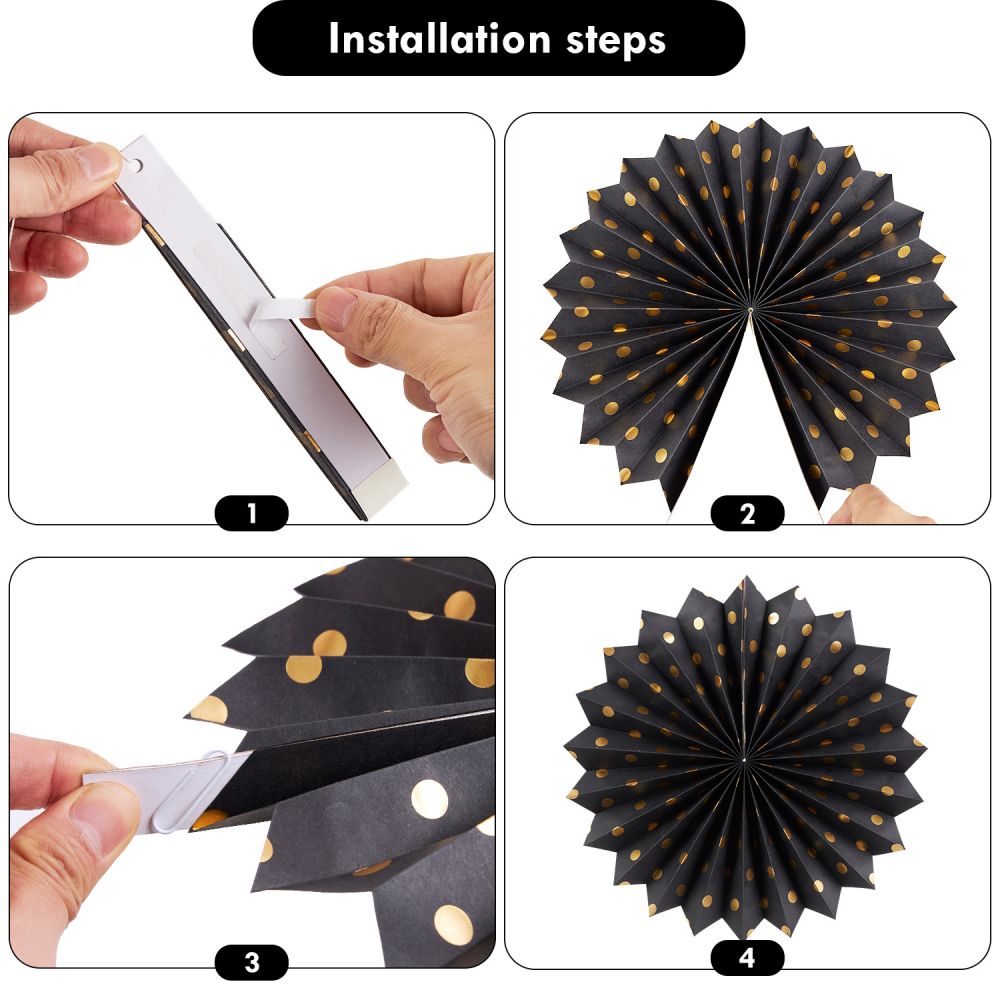 Installation steps

1

2

3

4