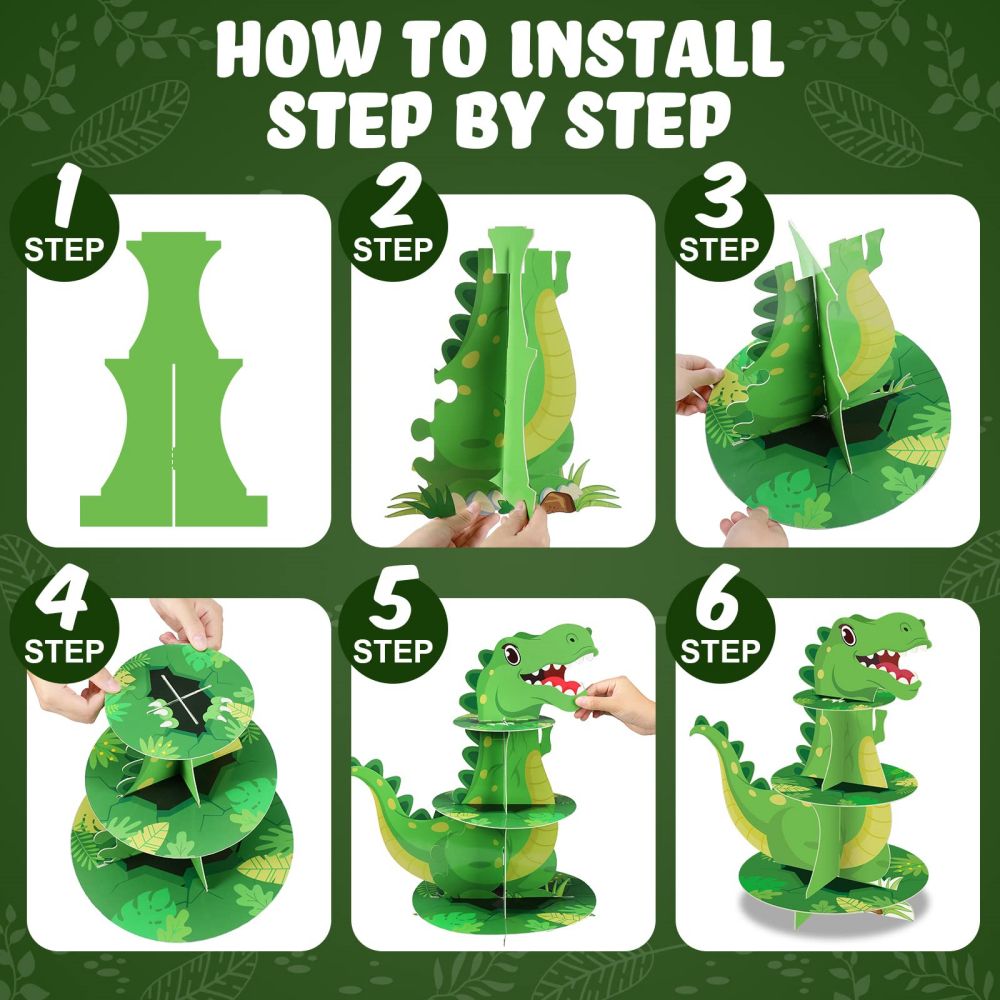 HOW TO INSTALL
STEP BY STEP

1
STEP

2
STEP

3
STEP

4
STEP

5
STEP

6
STEP