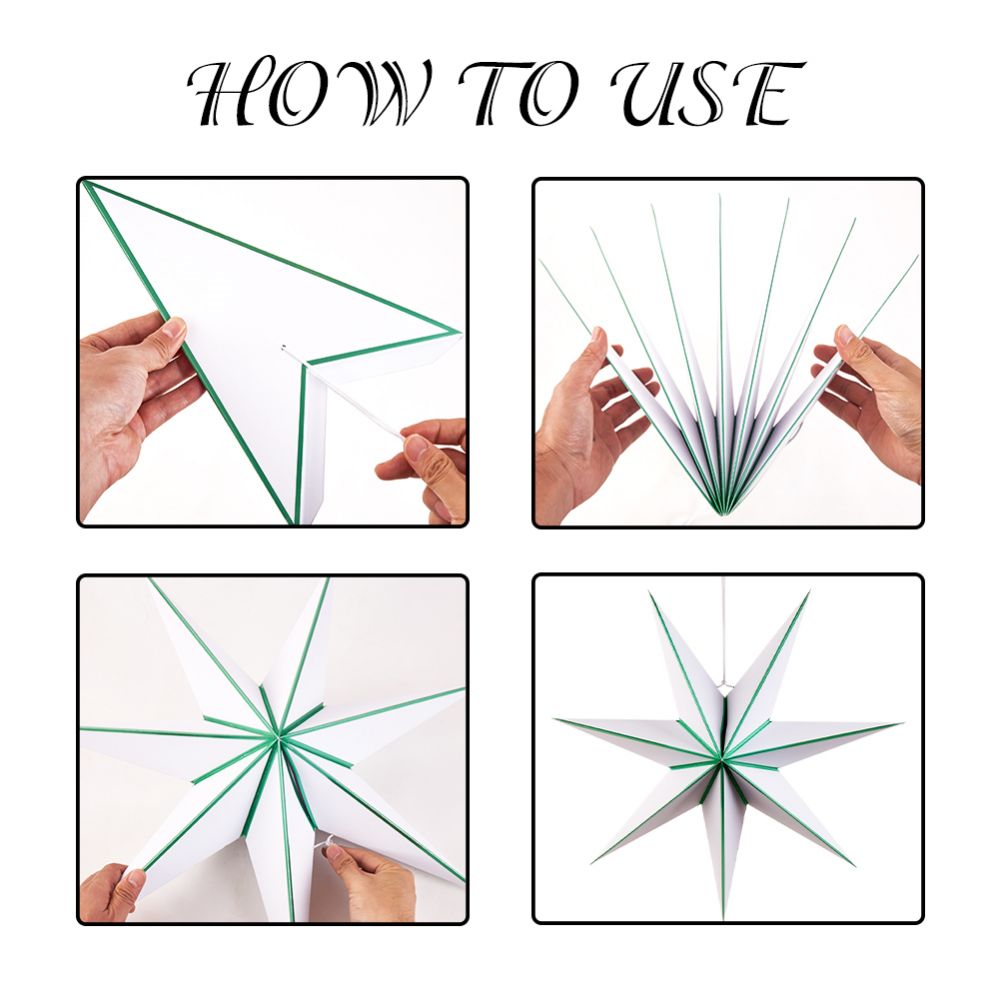 HOW TO USE