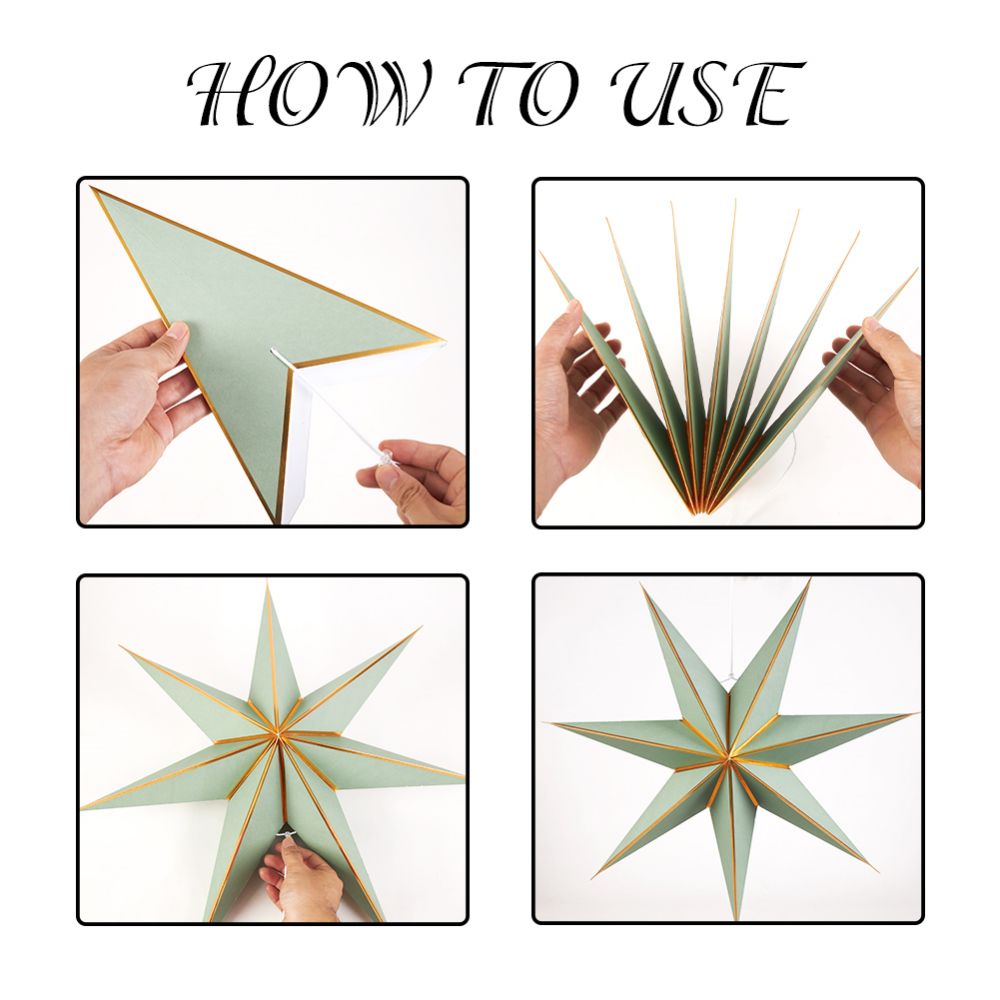 HOW TO USE