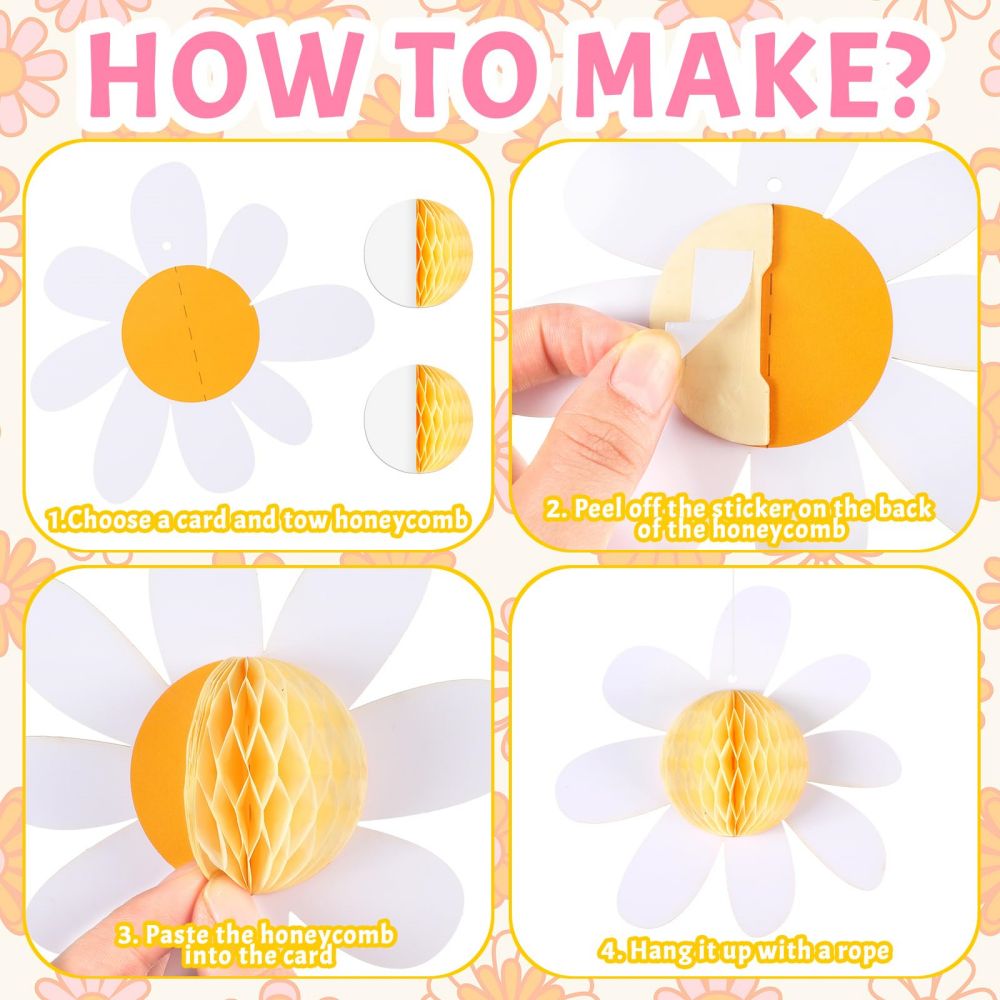 HOW TO MAKE?

1.Choose a card and tow honeycomb

2. Peel off the sticker on the back of the honeycomb

3. Paste the honeycomb into the card

4. Hang it up with a rope