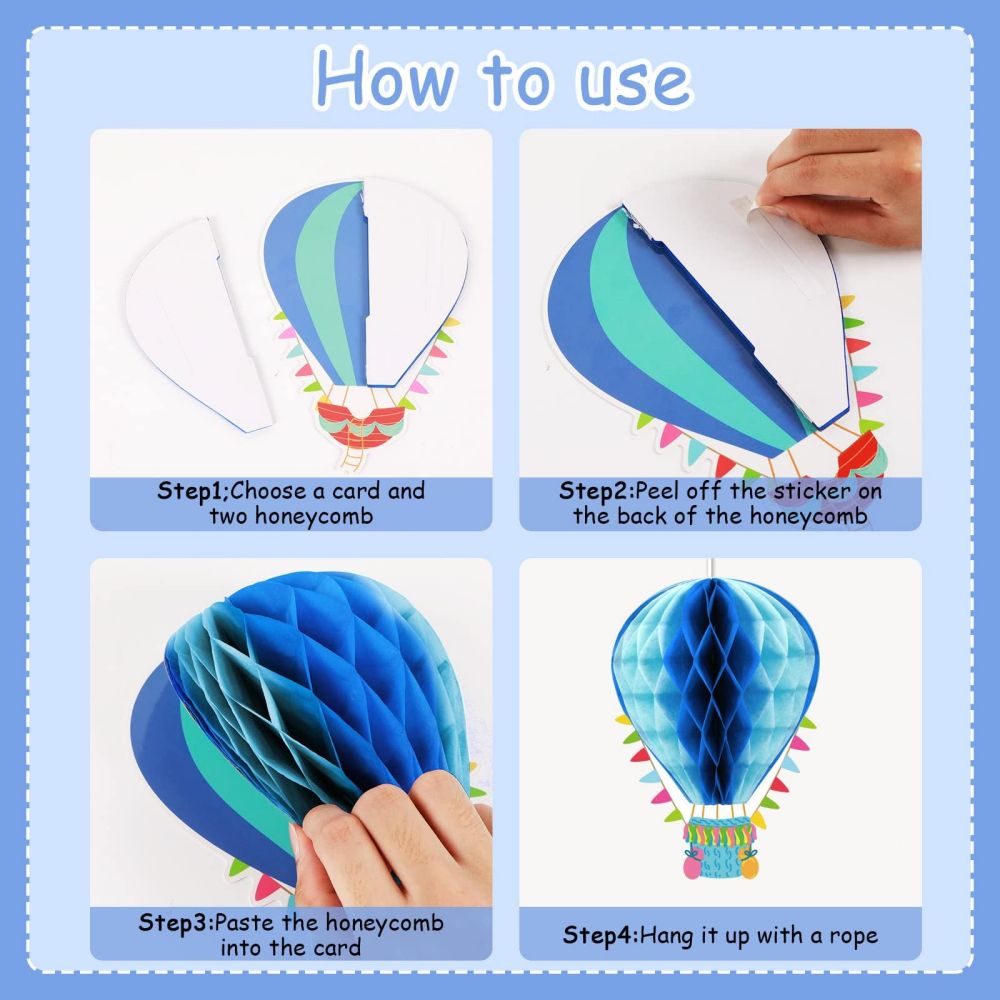 How to use

Step1;Choose a card and two honeycomb

Step2:Peel off the sticker on the back of the honeycomb

Step3:Paste the honeycomb into the card

Step4:Hang it up with a rope