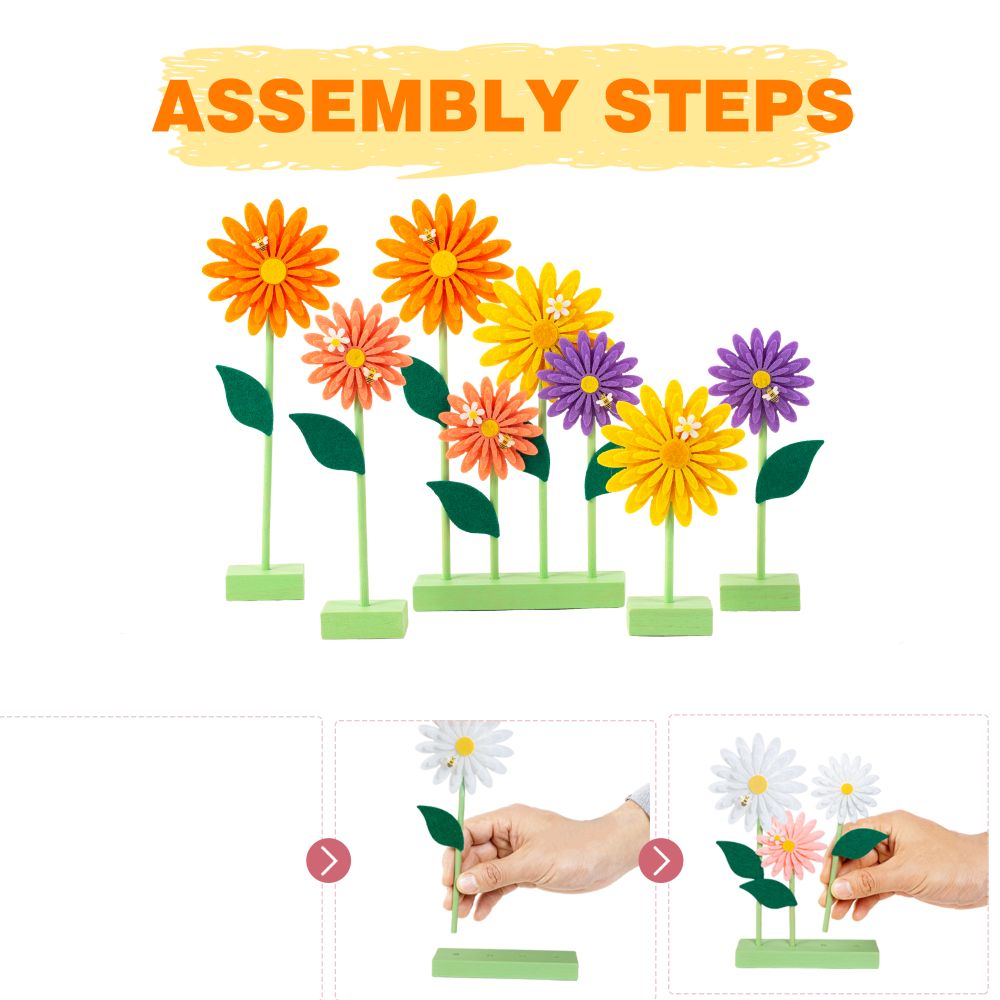 ASSEMBLY STEPS