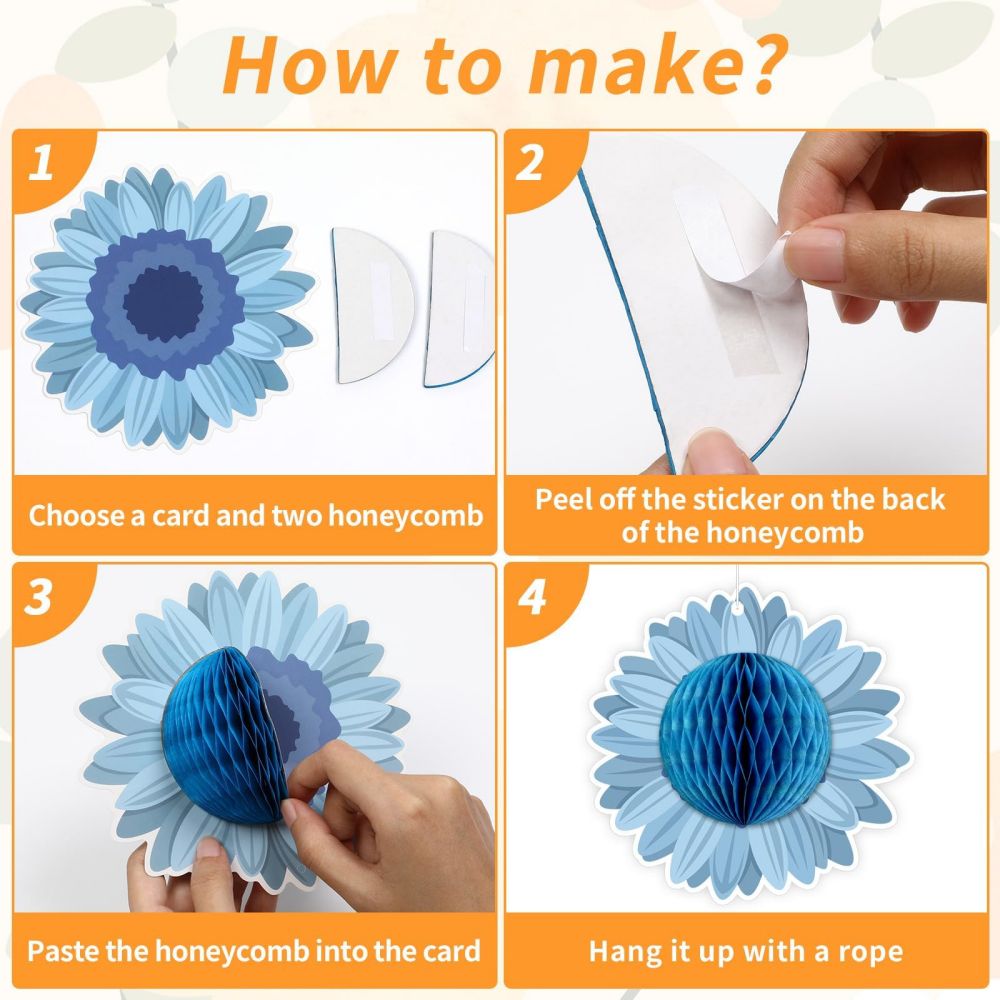 How to make?

1

Choose a card and two honeycomb

2

Peel off the sticker on the back of the honeycomb

3

Paste the honeycomb into the card

4

Hang it up with a rope