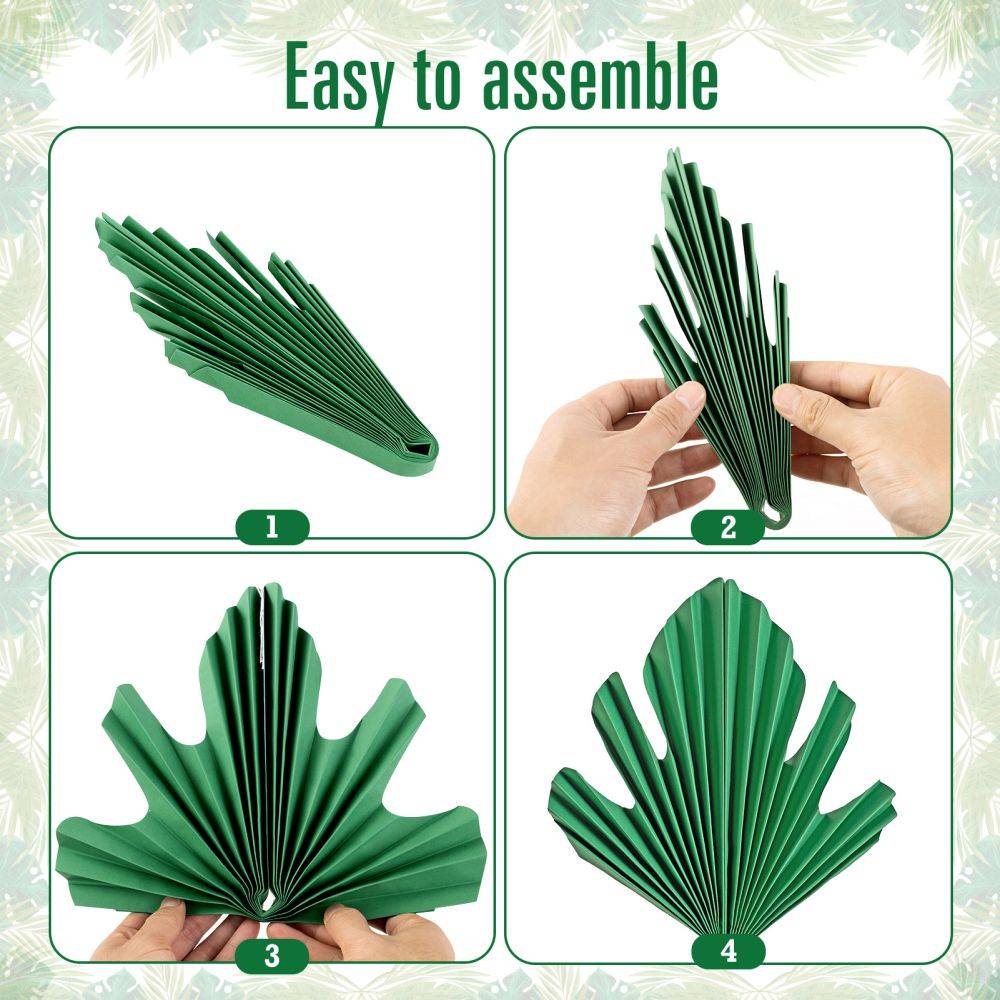 Easy to assemble

1

2

3

4