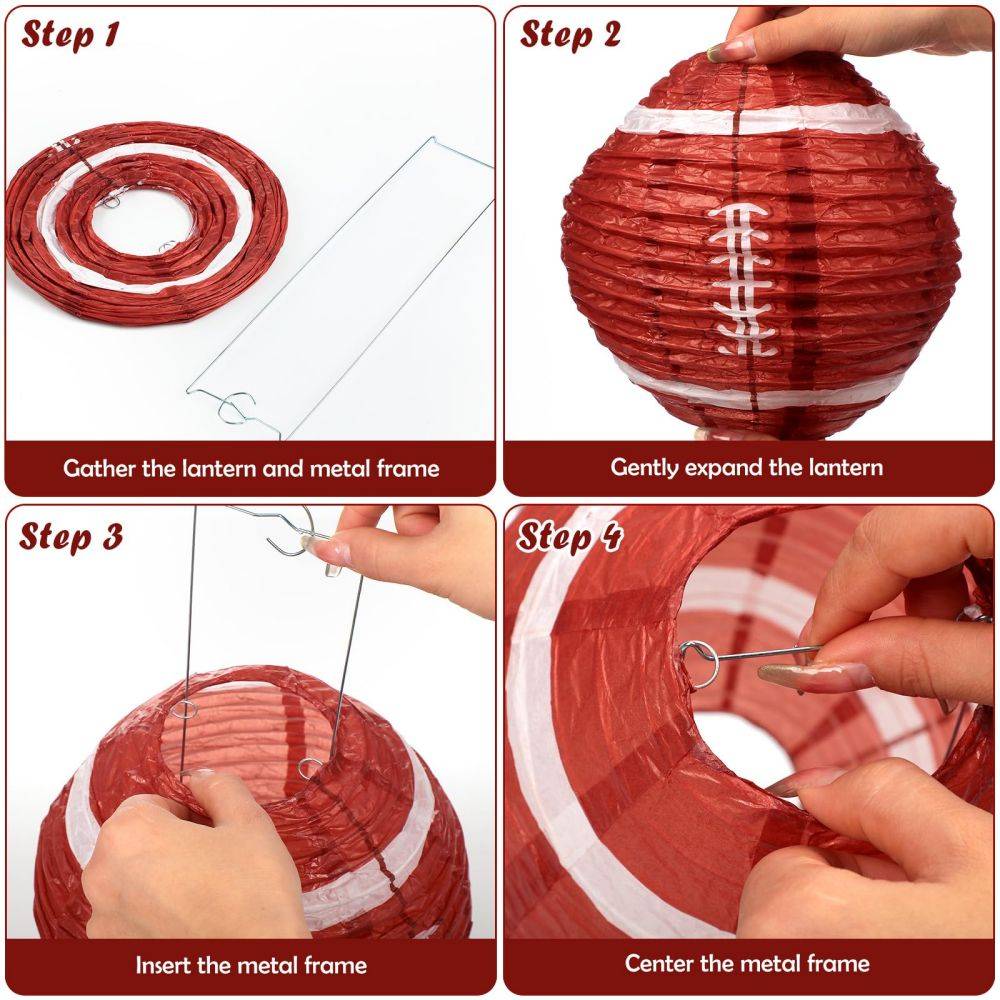 Step 1

Gather the lantern and metal frame

Step 2

Gently expand the lantern

Step 3

Insert the metal frame

Step 4

Center the metal frame