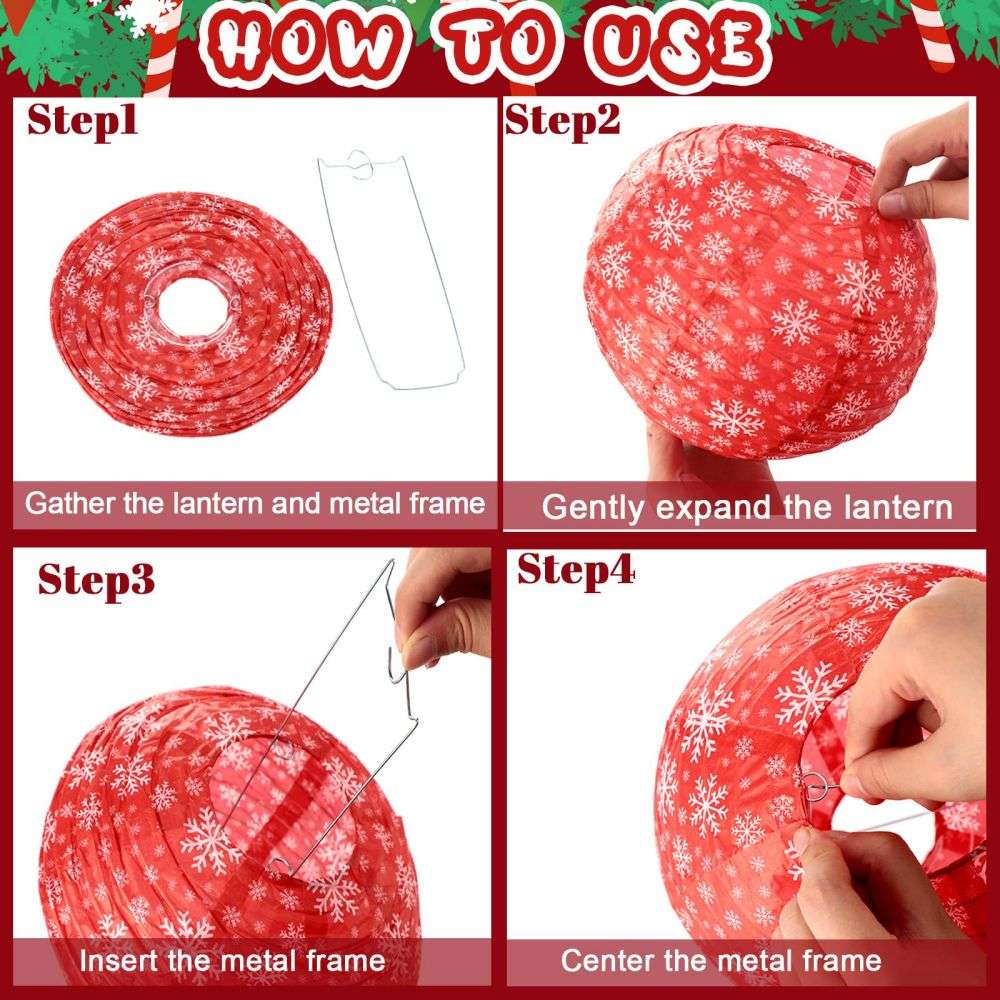 HOW TO USE

Step1

Gather the lantern and metal frame

Step2

Gently expand the lantern

Step3

Insert the metal frame

Step4

Center the metal frame