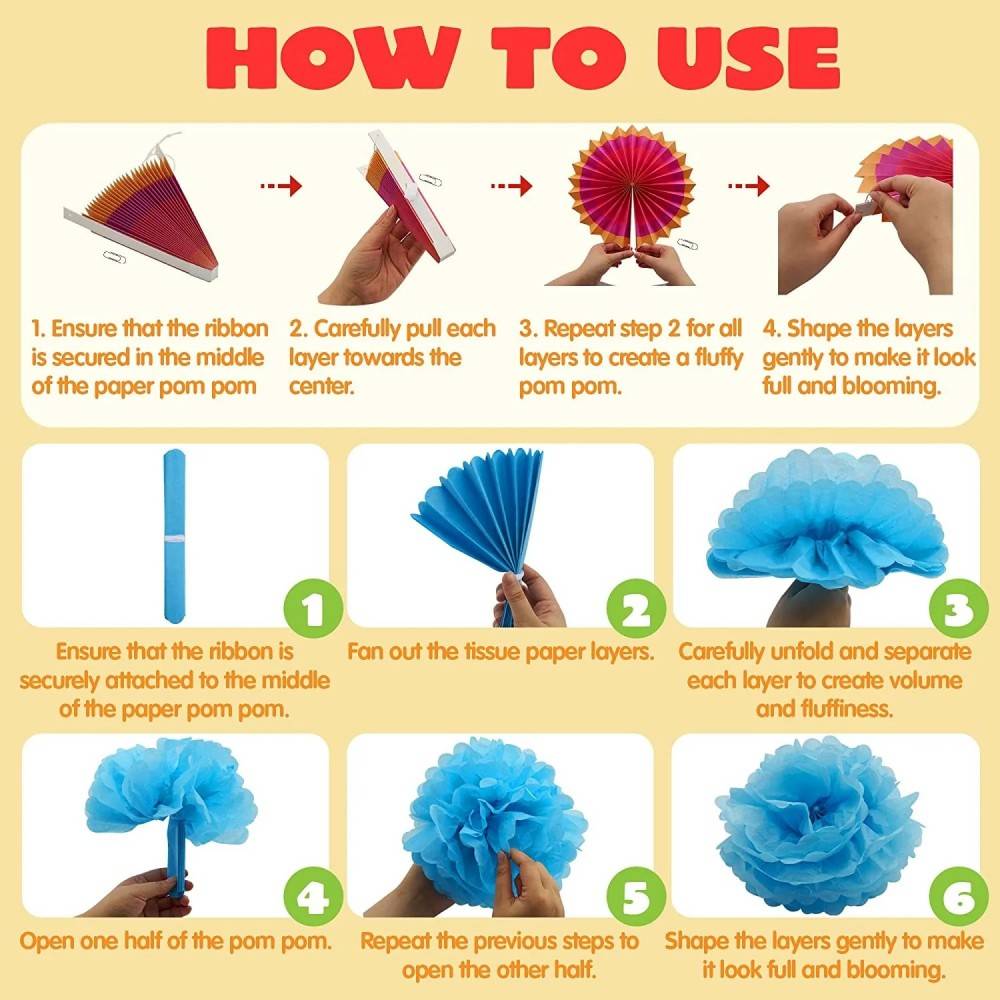 HOW TO USE

1. Ensure that the ribbon is secured in the middle of the paper pom pom

2. Carefully pull each layer towards the center.

3. Repeat step 2 for all layers to create a fluffy pom pom.

4. Shape the layers gently to make it look full and blooming.

1

Ensure that the ribbon is securely attached to the middle of the paper pom pom.

2

Fan out the tissue paper layers.

3

Carefully unfold and separate each layer to create volume and fluffiness.

4

Open one half of the pom pom.

5

Repeat the previous steps to open the other half.

6

Shape the layers gently to make it look full and blooming.