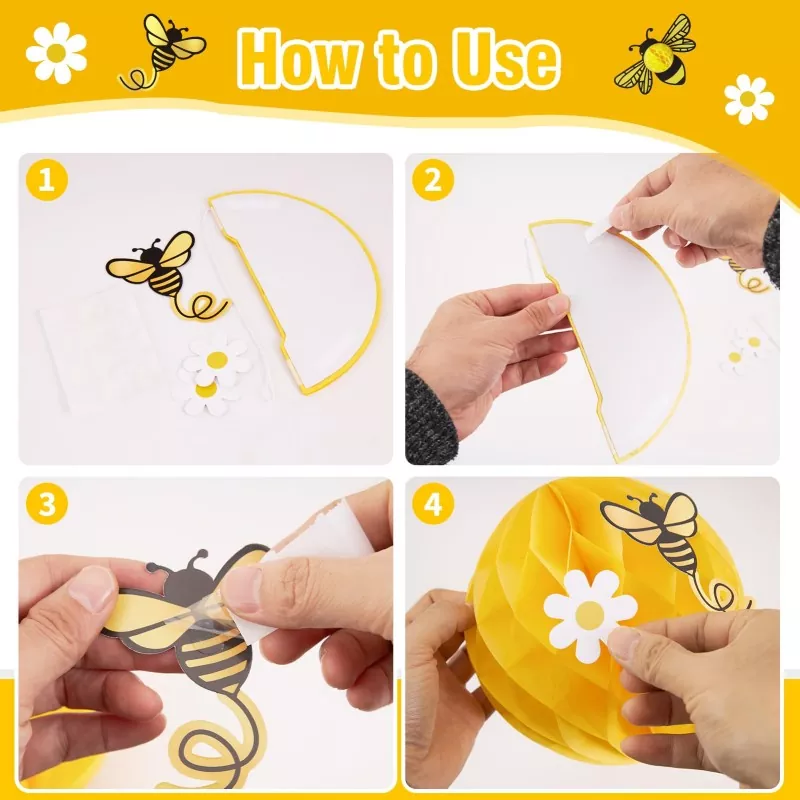 How to Use

1

2

3

4